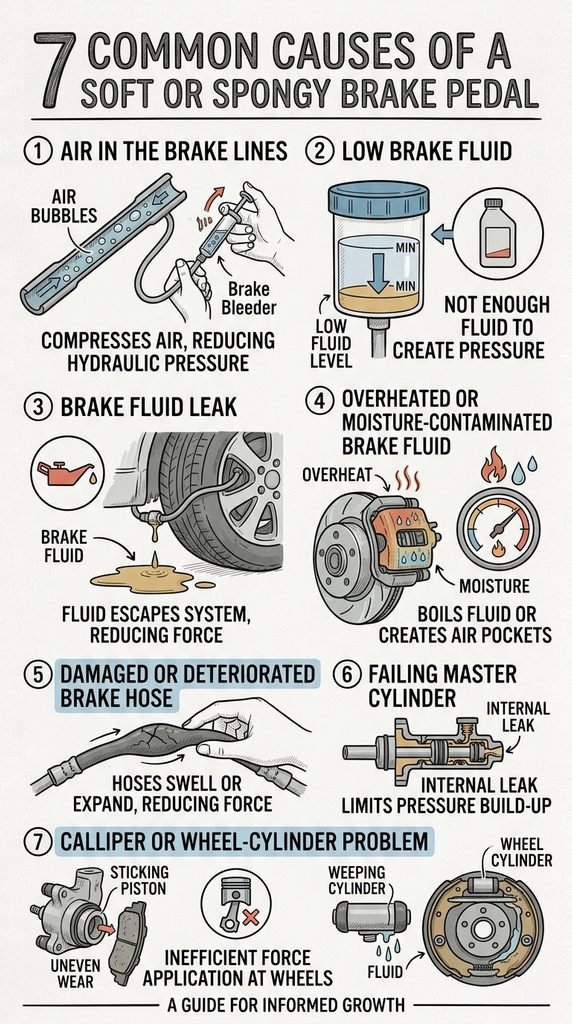 7 COMMON CAUSES OF A SOFT OR SPONGY BRAKE PEDAL

① AIR IN THE BRAKE LINES

AIR BUBBLES

Brake Bleeder

COMPRESSES AIR, REDUCING HYDRAULIC PRESSURE

② LOW BRAKE FLUID

MIN

MIN

LOW FLUID LEVEL

NOT ENOUGH FLUID TO CREATE PRESSURE

③ BRAKE FLUID LEAK

BRAKE FLUID

FLUID ESCAPES SYSTEM, REDUCING FORCE

④ OVERHEATED OR MOISTURE-CONTAMINATED BRAKE FLUID

OVERHEAT

MOISTURE

BOILS FLUID OR CREATES AIR POCKETS

⑤ DAMAGED OR DETERIORATED BRAKE HOSE

HOSES SWELL OR EXPAND, REDUCING FORCE

⑥ FAILING MASTER CYLINDER

INTERNAL LEAK

INTERNAL LEAK LIMITS PRESSURE BUILD-UP

⑦ CALLIPER OR WHEEL-CYLINDER PROBLEM

STICKING PISTON

UNEVEN WEAR

INEFFICIENT FORCE APPLICATION AT WHEELS

WEEPING CYLINDER

FLUID

WHEEL CYLINDER

A GUIDE FOR INFORMED GROWTH